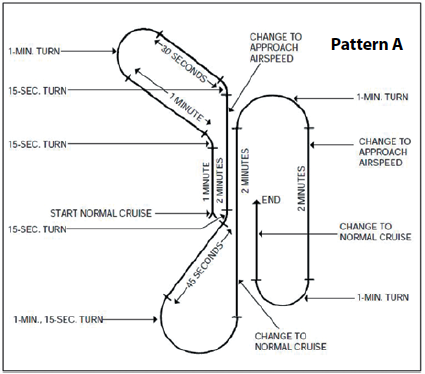 Pattern A

1-MIN. TURN

30 SECONDS

CHANGE TO APPROACH AIRSPEED

15-SEC. TURN

1 MINUTE

1-MIN. TURN

15-SEC. TURN

CHANGE TO APPROACH AIRSPEED

1 MINUTE

2 MINUTES

2 MINUTES

2 MINUTES

END

START NORMAL CRUISE

15-SEC. TURN

CHANGE TO NORMAL CRUISE

45 SECONDS

1-MIN. TURN

1-MIN., 15-SEC. TURN

CHANGE TO NORMAL CRUISE