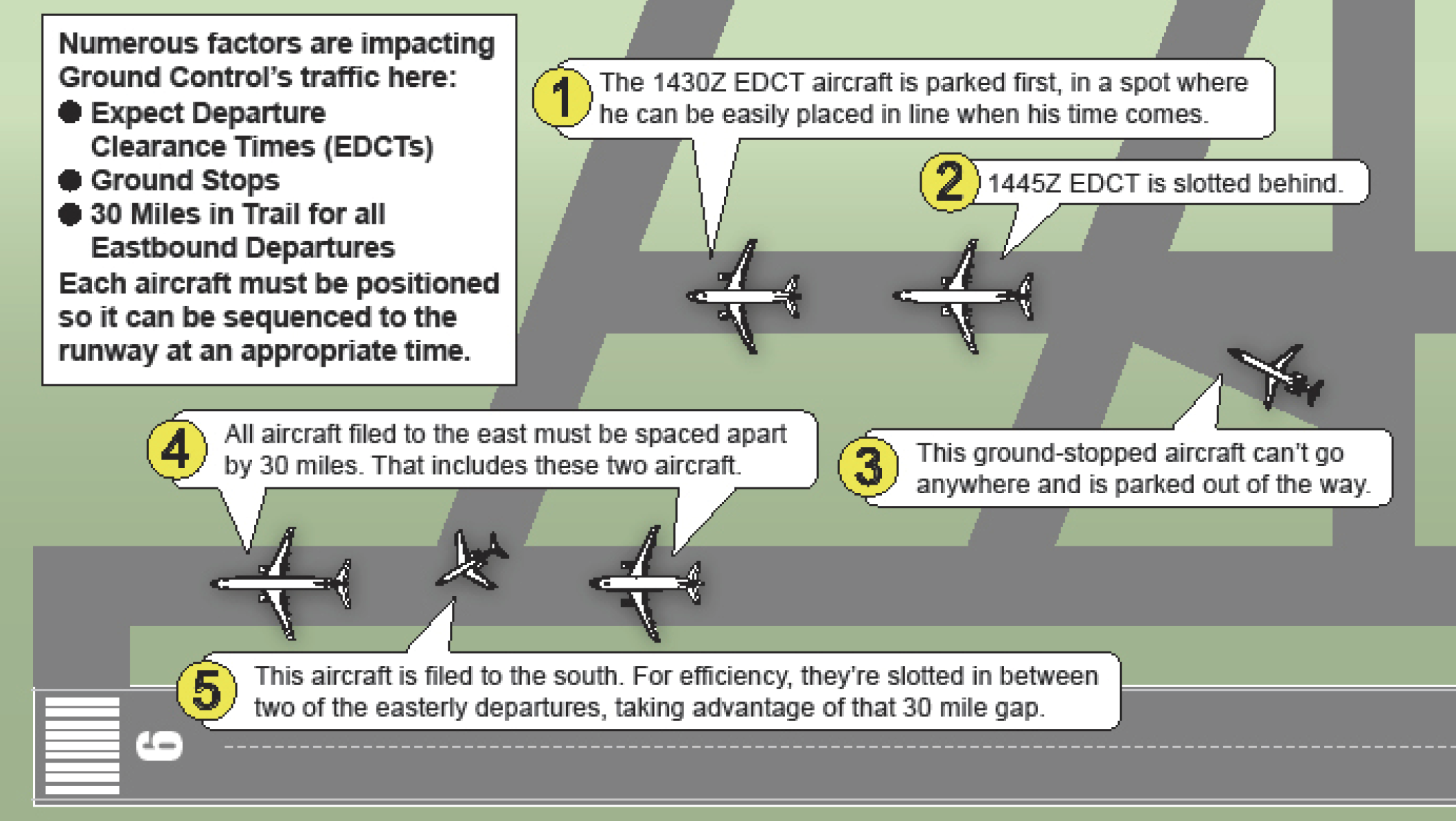 Numerous factors are impacting Ground Control's traffic here:
● Expect Departure Clearance Times (EDCTs)
● Ground Stops
● 30 Miles in Trail for all Eastbound Departures
Each aircraft must be positioned so it can be sequenced to the runway at an appropriate time.

1 The 1430Z EDCT aircraft is parked first, in a spot where he can be easily placed in line when his time comes.

2 1445Z EDCT is slotted behind.

3 This ground-stopped aircraft can't go anywhere and is parked out of the way.

4 All aircraft filed to the east must be spaced apart by 30 miles. That includes these two aircraft.

5 This aircraft is filed to the south. For efficiency, they're slotted in between two of the easterly departures, taking advantage of that 30 mile gap.

9