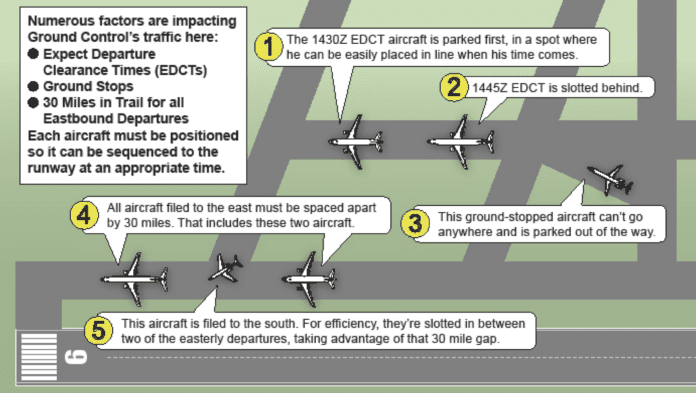 Numerous factors are impacting Ground Control's traffic here:
● Expect Departure Clearance Times (EDCTs)
● Ground Stops
● 30 Miles in Trail for all Eastbound Departures
Each aircraft must be positioned so it can be sequenced to the runway at an appropriate time.

1 The 1430Z EDCT aircraft is parked first, in a spot where he can be easily placed in line when his time comes.

2 1445Z EDCT is slotted behind.

3 This ground-stopped aircraft can't go anywhere and is parked out of the way.

4 All aircraft filed to the east must be spaced apart by 30 miles. That includes these two aircraft.

5 This aircraft is filed to the south. For efficiency, they're slotted in between two of the easterly departures, taking advantage of that 30 mile gap.

6